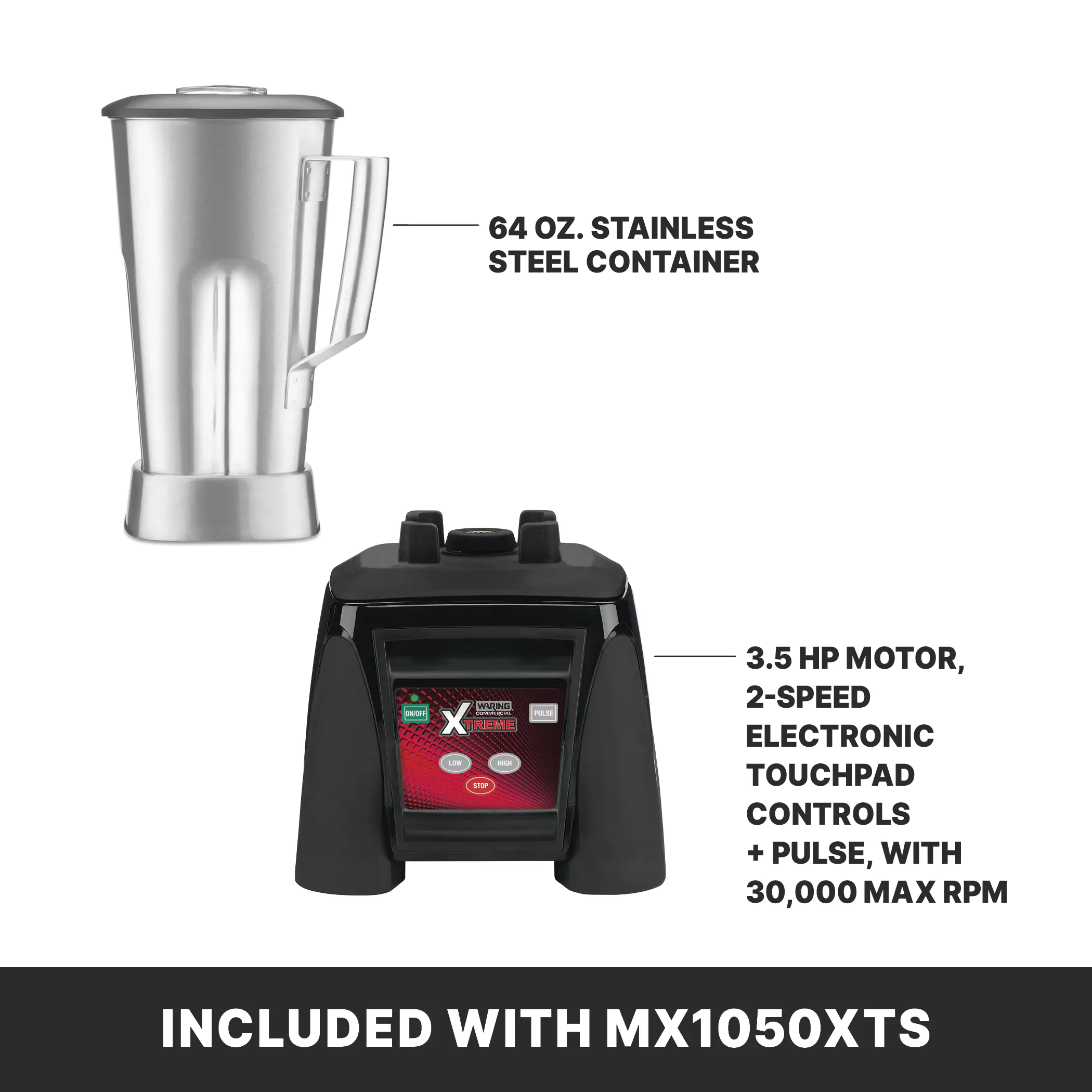 64 OZ. STAINLESS STEEL CONTAINER

ON/OFF

WARING COMMERCIAL

XTREME

PULSE

LOW

HIGH

STOP

3.5 HP MOTOR, 2-SPEED ELECTRONIC TOUCHPAD CONTROLS + PULSE, WITH 30,000 MAX RPM

INCLUDED WITH MX1050XTS